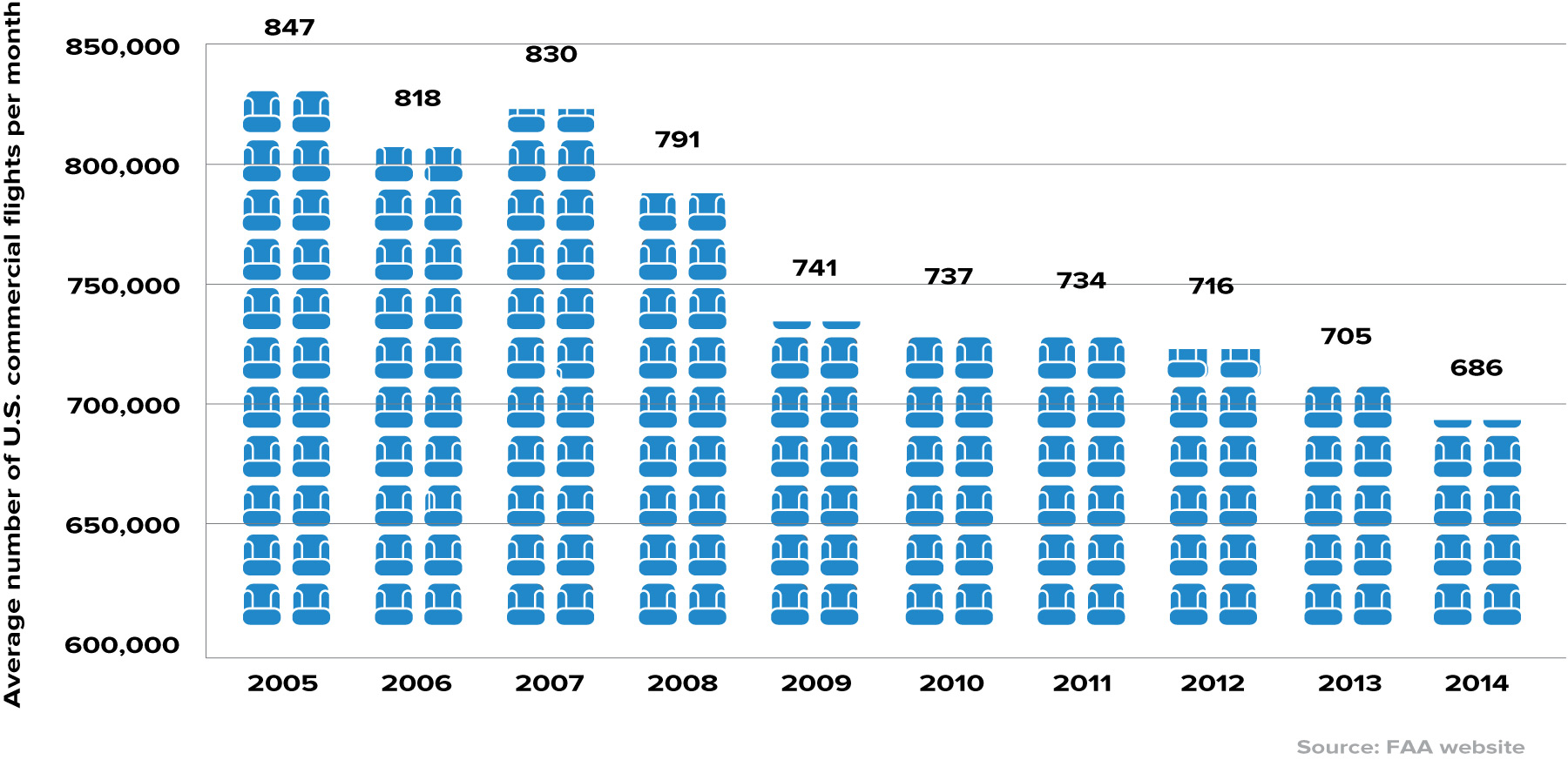 Average number of U.S. commercial flights per month

850,000
800,000
750,000
700,000
650,000
600,000

847
818
830
791
741
737
734
716
705
686

2005
2006
2007
2008
2009
2010
2011
2012
2013
2014

Source: FAA website